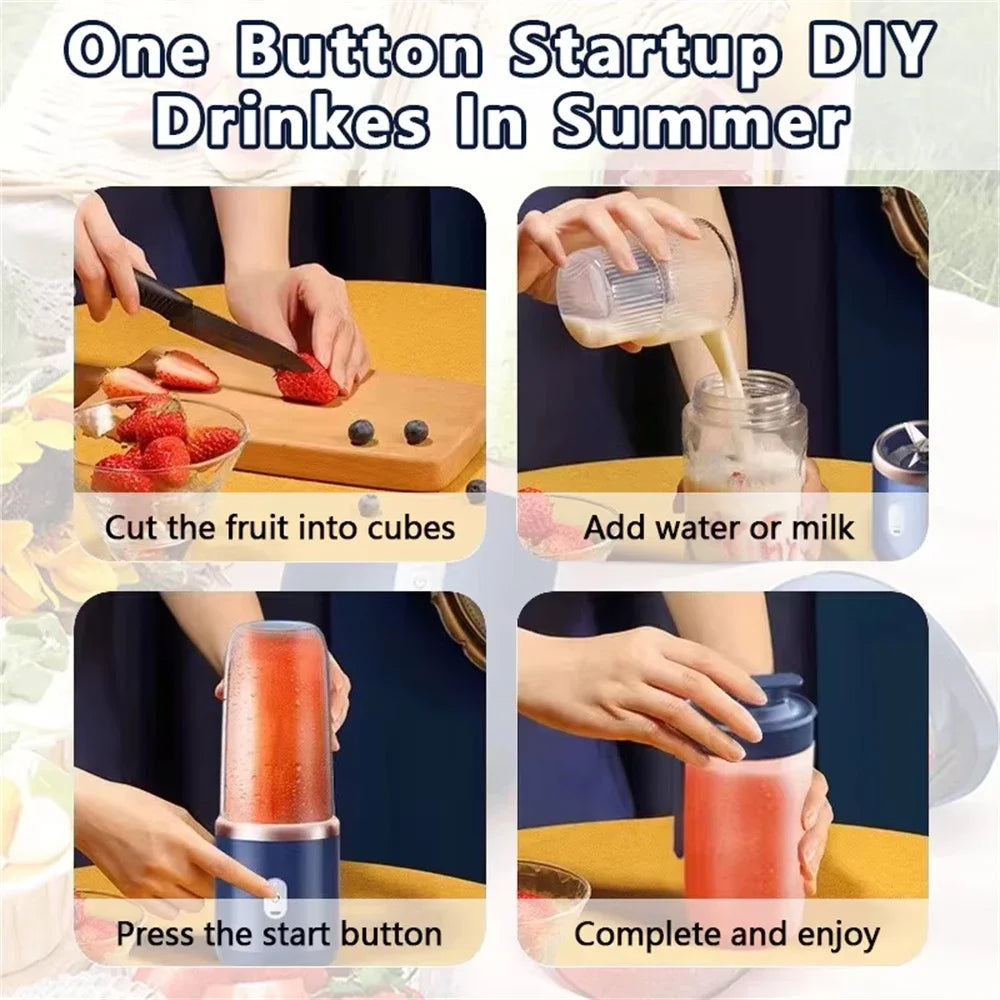 One Button Startup DIY Drinkes In Summer

Cut the fruit into cubes

Add water or milk

Press the start button

Complete and enjoy